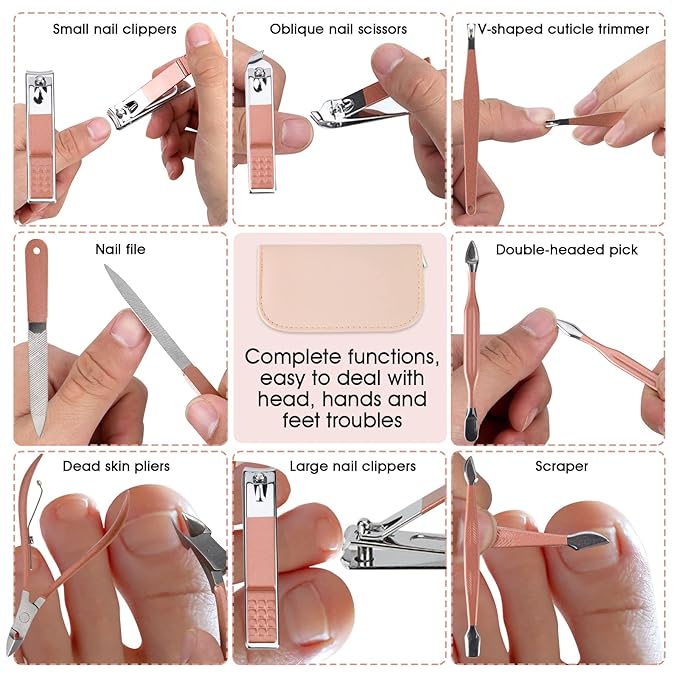 Small nail clippers

Oblique nail scissors

V-shaped cuticle trimmer

Nail file

Complete functions, easy to deal with head, hands and feet troubles

Double-headed pick

Dead skin pliers

Large nail clippers

Scraper